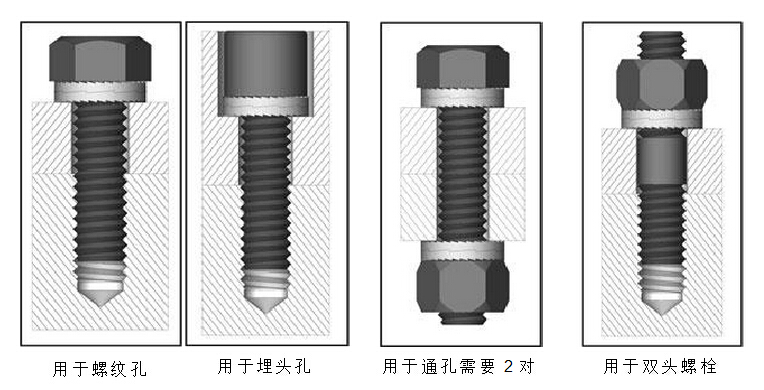 用于螺纹孔

用于埋头孔

用于通孔需要 2 对

用于双头螺栓